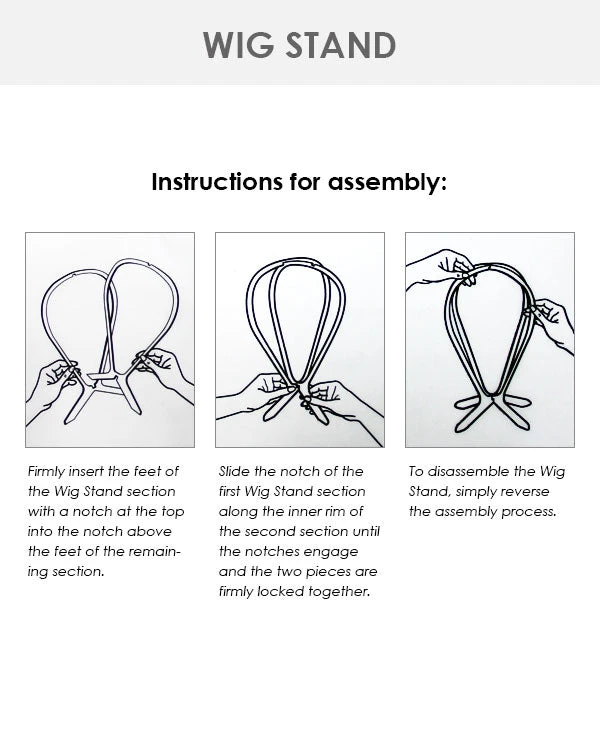 WIG STAND

Instructions for assembly:

Firmly insert the feet of the Wig Stand section with a notch at the top into the notch above the feet of the remaining section.

Slide the notch of the first Wig Stand section along the inner rim of the second section until the notches engage and the two pieces are firmly locked together.

To disassemble the Wig Stand, simply reverse the assembly process.