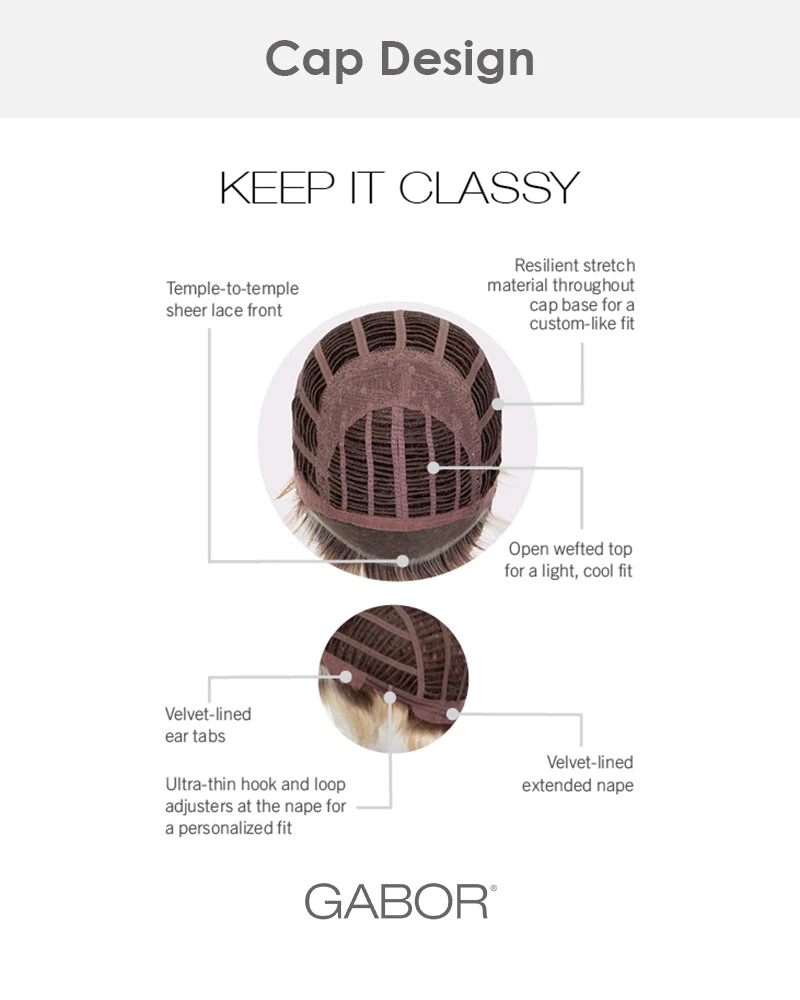 Cap Design

KEEP IT CLASSY

Temple-to-temple sheer lace front

Resilient stretch material throughout cap base for a custom-like fit

Open wefted top for a light, cool fit

Velvet-lined ear tabs

Ultra-thin hook and loop adjusters at the nape for a personalized fit

Velvet-lined extended nape

GABOR®